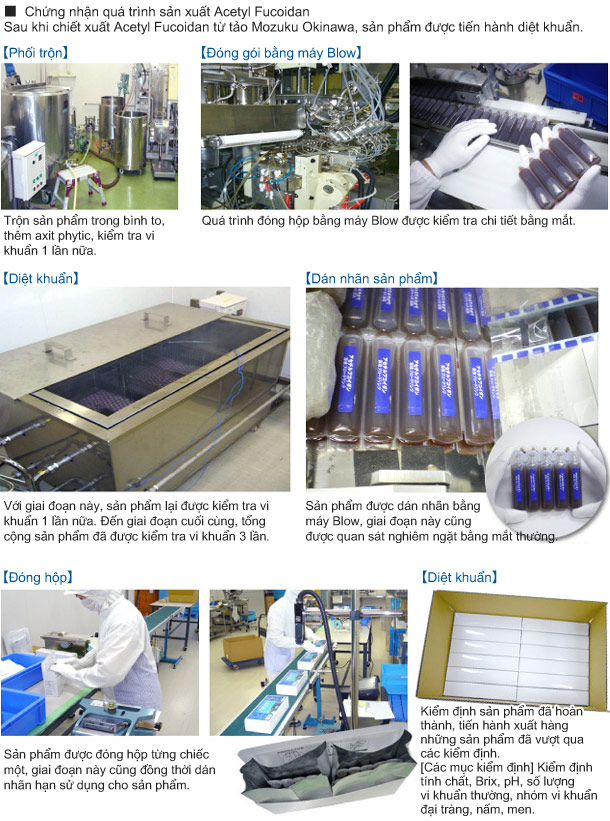 ■ Chứng nhận quá trình sản xuất Acetyl Fucoidan
Sau khi chiết xuất Acetyl Fucoidan từ tảo Mozuku Okinawa, sản phẩm được tiến hành diệt khuẩn.

【Phối trộn】

Trộn sản phẩm trong bình to, thêm axit phytic, kiểm tra vi khuẩn 1 lần nữa.

【Đóng gói bằng máy Blow】

Quá trình đóng hộp bằng máy Blow được kiểm tra chi tiết bằng mắt.

【Diệt khuẩn】

Với giai đoạn này, sản phẩm lại được kiểm tra vi khuẩn 1 lần nữa. Đến giai đoạn cuối cùng, tổng cộng sản phẩm đã được kiểm tra vi khuẩn 3 lần.

【Dán nhãn sản phẩm】

Sản phẩm được dán nhãn bằng máy Blow, giai đoạn này cũng được quan sát nghiêm ngặt bằng mắt thường.

【Đóng hộp】

Sản phẩm được đóng hộp từng chiếc một, giai đoạn này cũng đồng thời dán nhãn hạn sử dụng cho sản phẩm.

【Diệt khuẩn】

Kiểm định sản phẩm đã hoàn thành, tiến hành xuất hàng những sản phẩm đã vượt qua các kiểm định.
[Các mục kiểm định] Kiểm định tính chất, Brix, pH, số lượng vi khuẩn thường, nhóm vi khuẩn đại tràng, nấm, men.